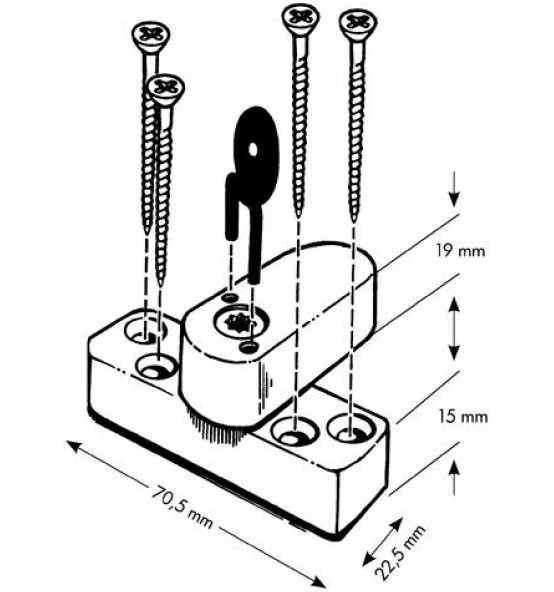 19 mm
15 mm
70,5 mm
22,5 mm