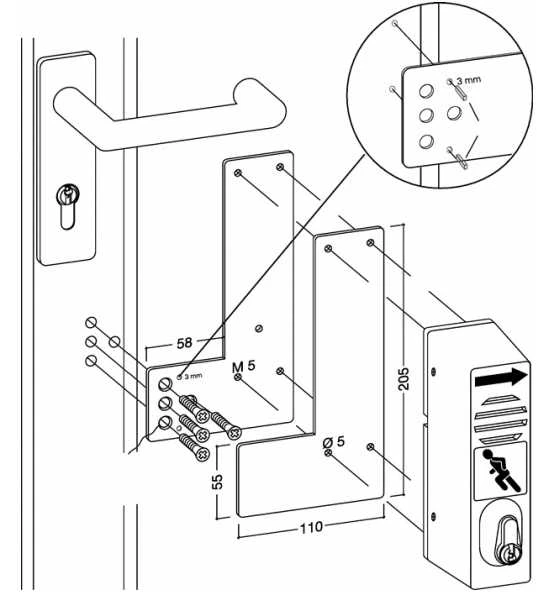 3 mm

58

3 mm

M 5

205

Ø 5

55

110